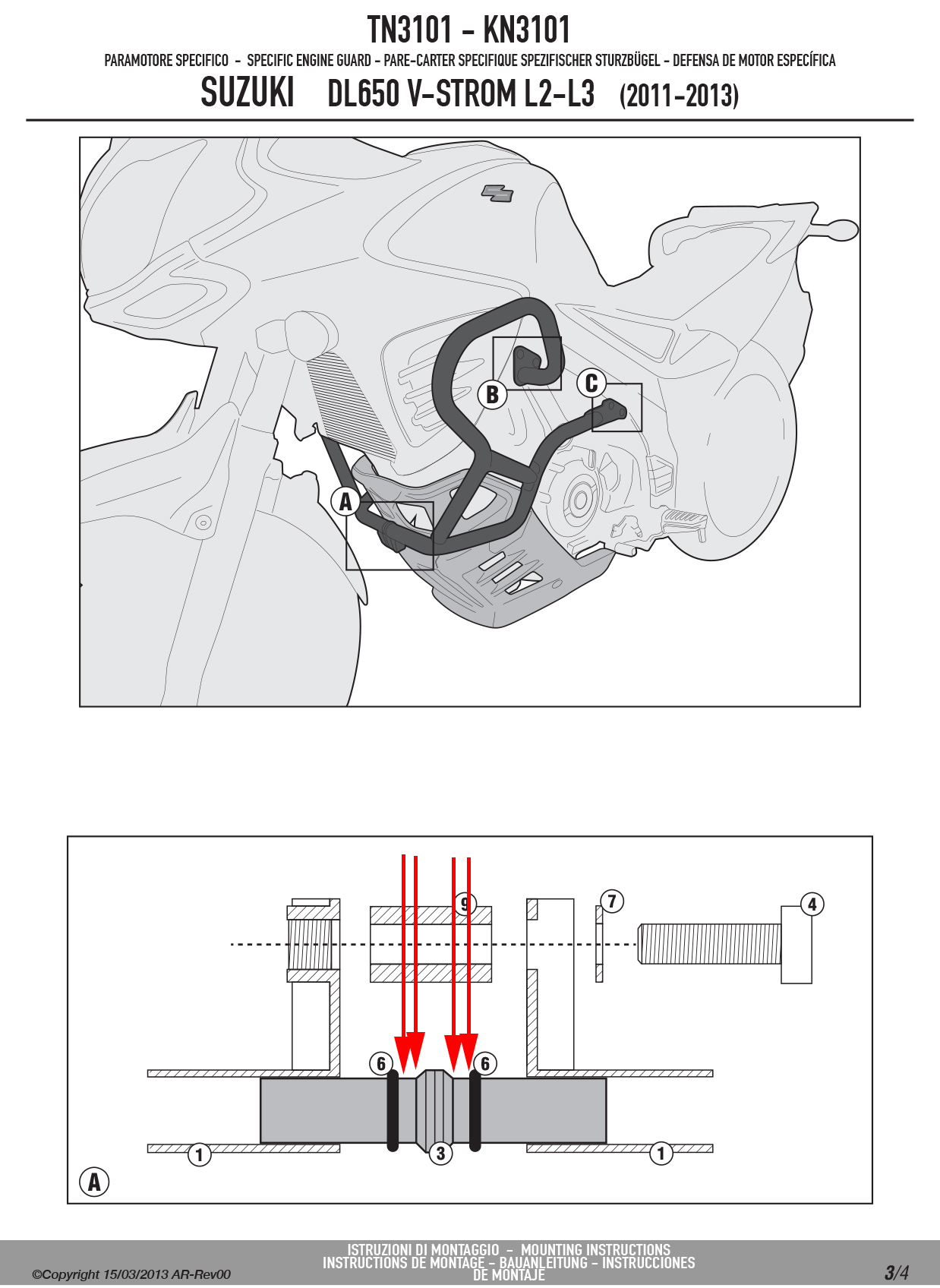 TN3101 - KN3101

PARAMOTORE SPECIFICO - SPECIFIC ENGINE GUARD - PARE-CARTER SPECIFIQUE SPEZIFISCHER STURZBÜGEL - DEFENSA DE MOTOR ESPECÍFICA

SUZUKI DL650 V-STROM L2-L3 (2011-2013)

B
C
A

9
7
4
6
6
1
3
1
A

ISTRUZIONI DI MONTAGGIO - MOUNTING INSTRUCTIONS
INSTRUCTIONS DE MONTAGE - BAUANLEITUNG - INSTRUCCIONES DE MONTAJE

©Copyright 15/03/2013 AR-Rev00

3/4