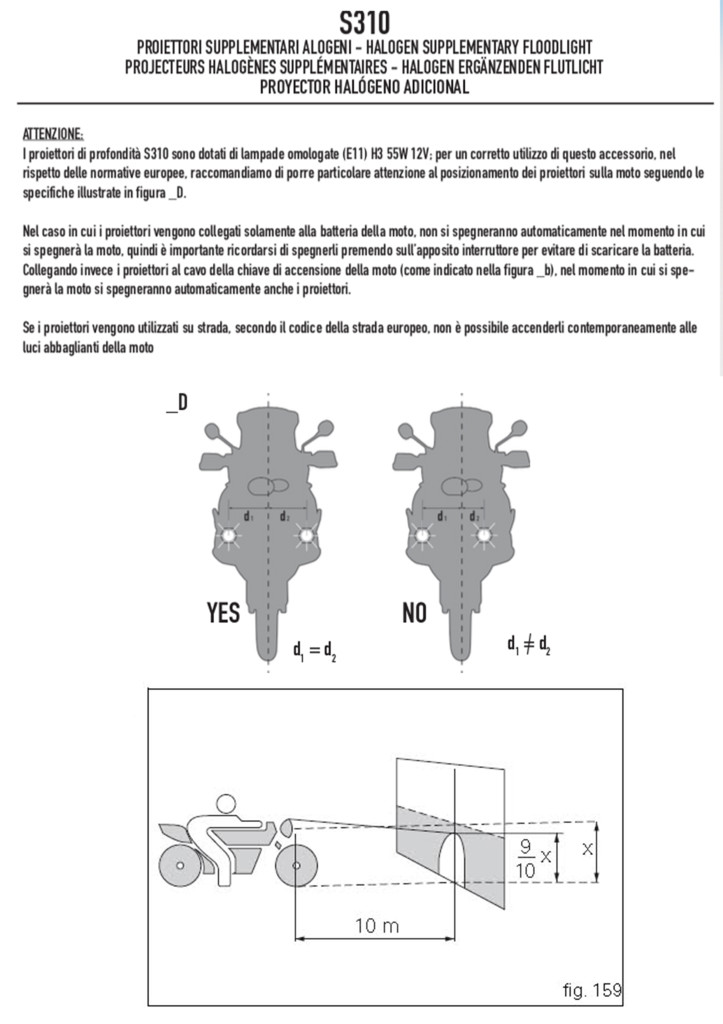 S310
PROIETTORI SUPPLEMENTARI ALOGENI - HALOGEN SUPPLEMENTARY FLOODLIGHT
PROJECTEURS HALOGÈNES SUPPLÉMENTAIRES - HALOGEN ERGÄNZENDEN FLUTLICHT
PROYECTOR HALÓGENO ADICIONAL

ATTENZIONE:
I proiettori di profondità S310 sono dotati di lampade omologate (E11) H3 55W 12V; per un corretto utilizzo di questo accessorio, nel rispetto delle normative europee, raccomandiamo di porre particolare attenzione al posizionamento dei proiettori sulla moto seguendo le specifiche illustrate in figura _D.

Nel caso in cui i proiettori vengono collegati solamente alla batteria della moto, non si spegneranno automaticamente nel momento in cui si spegnerà la moto, quindi è importante ricordarsi di spegnerli premendo sull'apposito interruttore per evitare di scaricare la batteria. Collegando invece i proiettori al cavo della chiave di accensione della moto (come indicato nella figura _b), nel momento in cui si spegnerà la moto si spegneranno automaticamente anche i proiettori.

Se i proiettori vengono utilizzati su strada, secondo il codice della strada europeo, non è possibile accenderli contemporaneamente alle luci abbaglianti della moto

_D

$d_1$ $d_2$

YES

$d_1 = d_2$

$d_1$ $d_2$

NO

$d_1 \neq d_2$

$\frac{9}{10}$ x

x

10 m

fig. 159