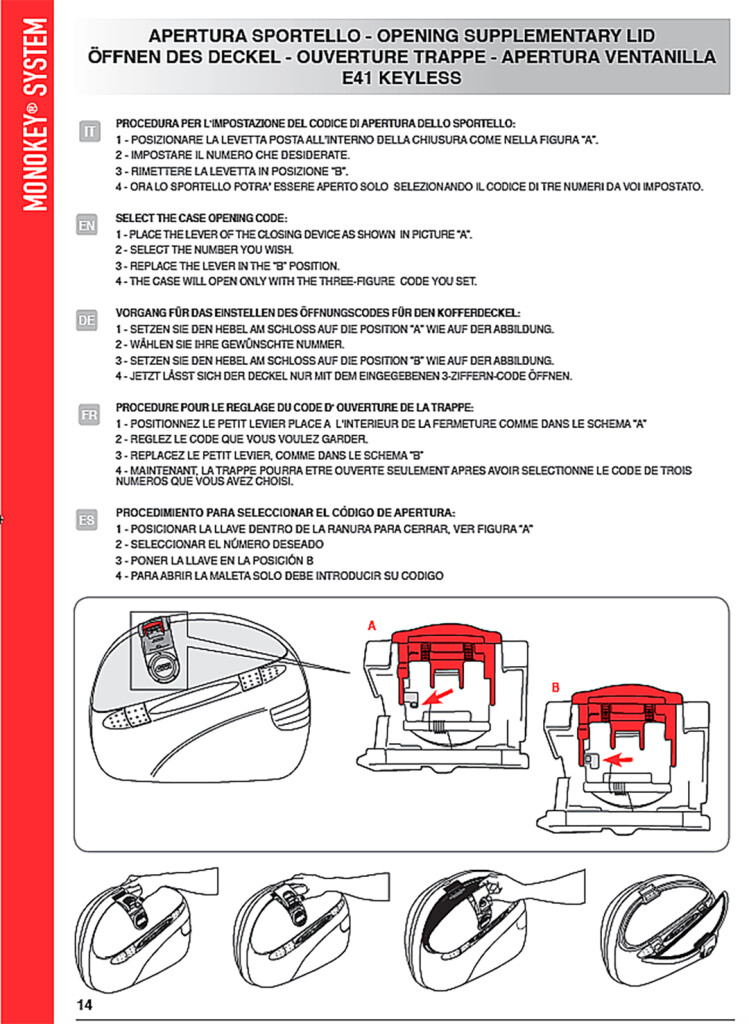 MONOKEY® SYSTEM

APERTURA SPORTELLO - OPENING SUPPLEMENTARY LID
ÖFFNEN DES DECKEL - OUVERTURE TRAPPE - APERTURA VENTANILLA
E41 KEYLESS

IT

PROCEDURA PER L'IMPOSTAZIONE DEL CODICE DI APERTURA DELLO SPORTELLO:
1 - POSIZIONARE LA LEVETTA POSTA ALL'INTERNO DELLA CHIUSURA COME NELLA FIGURA "A".
2 - IMPOSTARE IL NUMERO CHE DESIDERATE.
3 - RIMETTERE LA LEVETTA IN POSIZIONE "B".
4 - ORA LO SPORTELLO POTRA' ESSERE APERTO SOLO SELEZIONANDO IL CODICE DI TRE NUMERI DA VOI IMPOSTATO.

EN

SELECT THE CASE OPENING CODE:
1 - PLACE THE LEVER OF THE CLOSING DEVICE AS SHOWN IN PICTURE "A".
2 - SELECT THE NUMBER YOU WISH.
3 - REPLACE THE LEVER IN THE "B" POSITION.
4 - THE CASE WILL OPEN ONLY WITH THE THREE-FIGURE CODE YOU SET.

DE

VORGANG FÜR DAS EINSTELLEN DES ÖFFNUNGSCODES FÜR DEN KOFFERDECKEL:
1 - SETZEN SIE DEN HEBEL AM SCHLOSS AUF DIE POSITION "A" WIE AUF DER ABBILDUNG.
2 - WÄHLEN SIE IHRE GEWÜNSCHTE NUMMER.
3 - SETZEN SIE DEN HEBEL AM SCHLOSS AUF DIE POSITION "B" WIE AUF DER ABBILDUNG.
4 - JETZT LÄSST SICH DER DECKEL NUR MIT DEM EINGEGEBENEN 3-ZIFFERN-CODE ÖFFNEN.

FR

PROCEDURE POUR LE REGLAGE DU CODE D' OUVERTURE DE LA TRAPPE:
1 - POSITIONNEZ LE PETIT LEVIER PLACE A L'INTERIEUR DE LA FERMETURE COMME DANS LE SCHEMA "A"
2 - REGLEZ LE CODE QUE VOUS VOULEZ GARDER.
3 - REPLACEZ LE PETIT LEVIER, COMME DANS LE SCHEMA "B"
4 - MAINTENANT, LA TRAPPE POURRA ETRE OUVERTE SEULEMENT APRES AVOIR SELECTIONNE LE CODE DE TROIS NUMEROS QUE VOUS AVEZ CHOISI.

ES

PROCEDIMIENTO PARA SELECCIONAR EL CÓDIGO DE APERTURA:
1 - POSICIONAR LA LLAVE DENTRO DE LA RANURA PARA CERRAR, VER FIGURA "A"
2 - SELECCIONAR EL NÚMERO DESEADO
3 - PONER LA LLAVE EN LA POSICIÓN B
4 - PARA ABRIR LA MALETA SOLO DEBE INTRODUCIR SU CODIGO

A

B

14